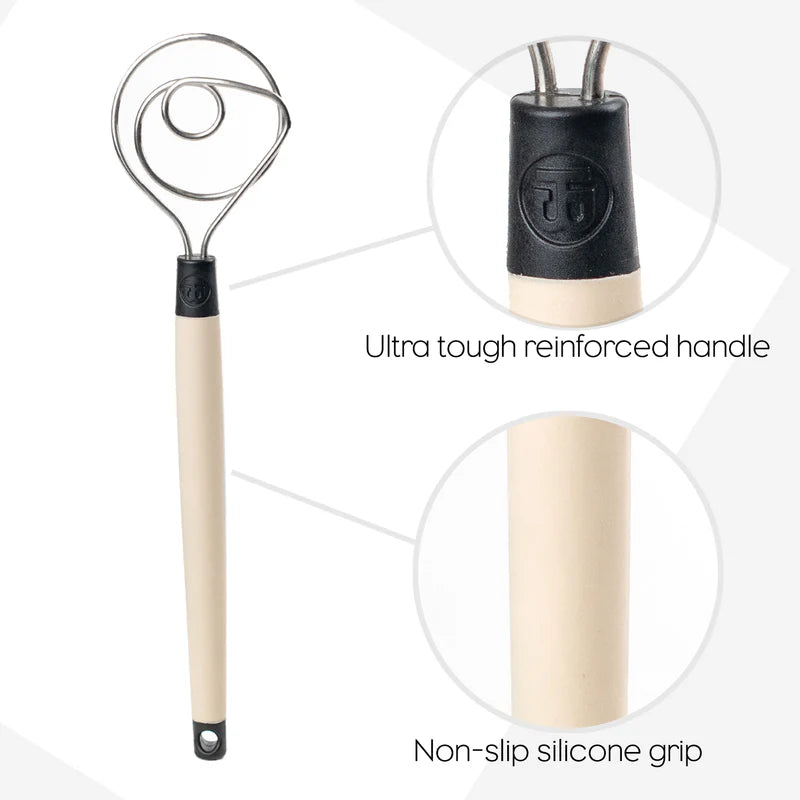 Ultra tough reinforced handle

Non-slip silicone grip