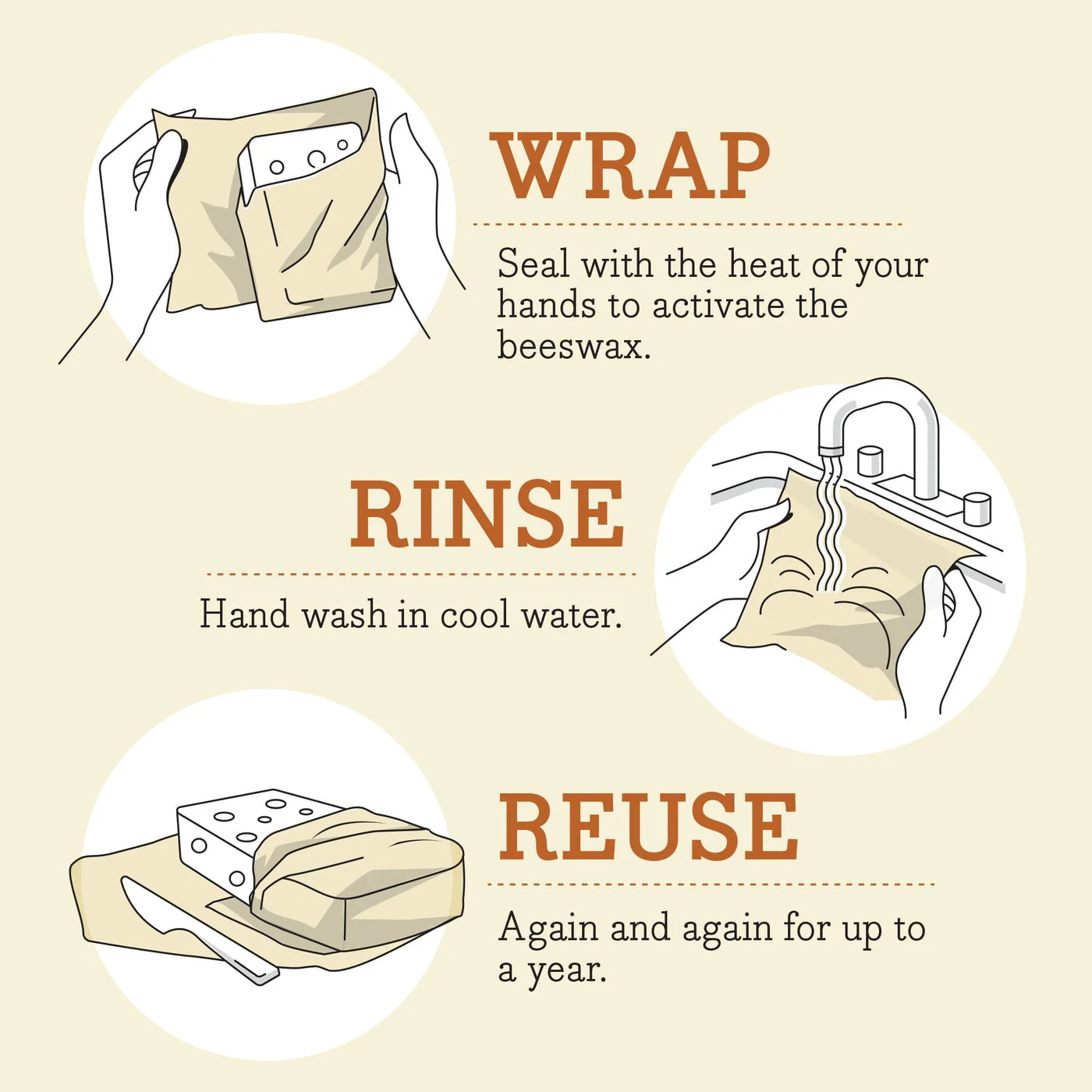 WRAP

Seal with the heat of your hands to activate the beeswax.

RINSE

Hand wash in cool water.

REUSE

Again and again for up to a year.