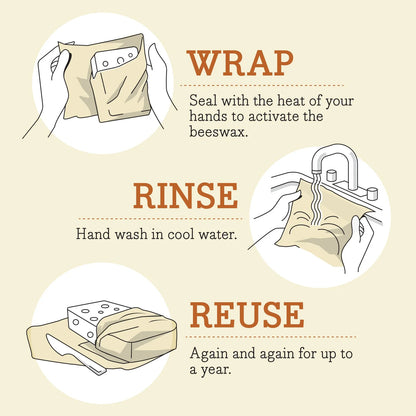 WRAP

Seal with the heat of your hands to activate the beeswax.

RINSE

Hand wash in cool water.

REUSE

Again and again for up to a year.